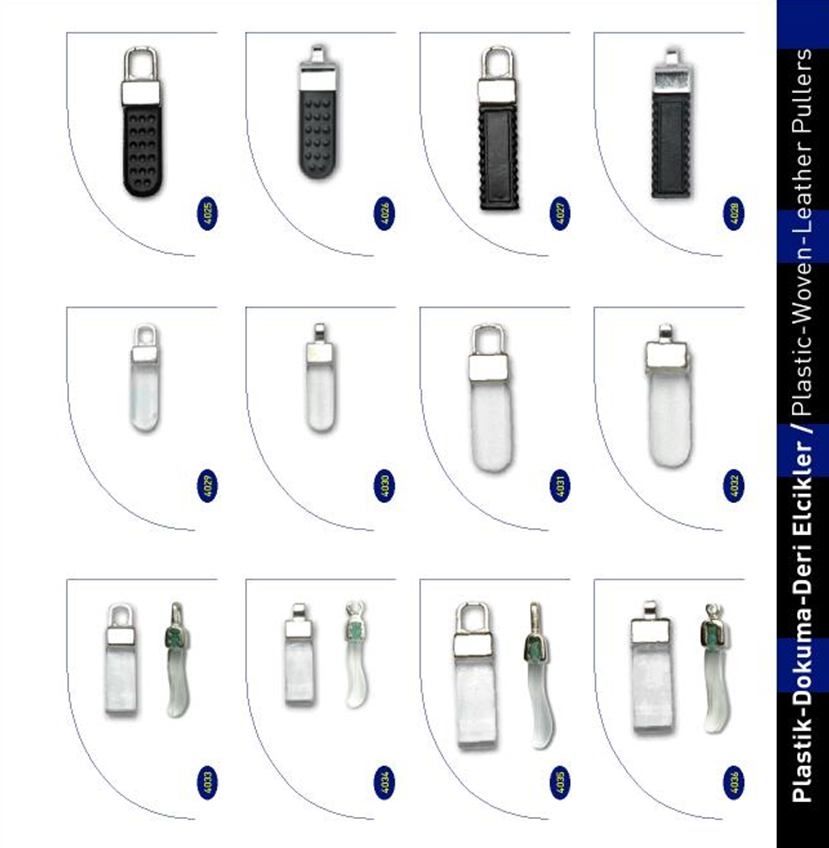 4025
4026
4027
4028
4029
4030
4031
4032
4033
4034
4035
4036

Plastik-Dokuma-Deri Elcikler / Plastic-Woven-Leather Pullers